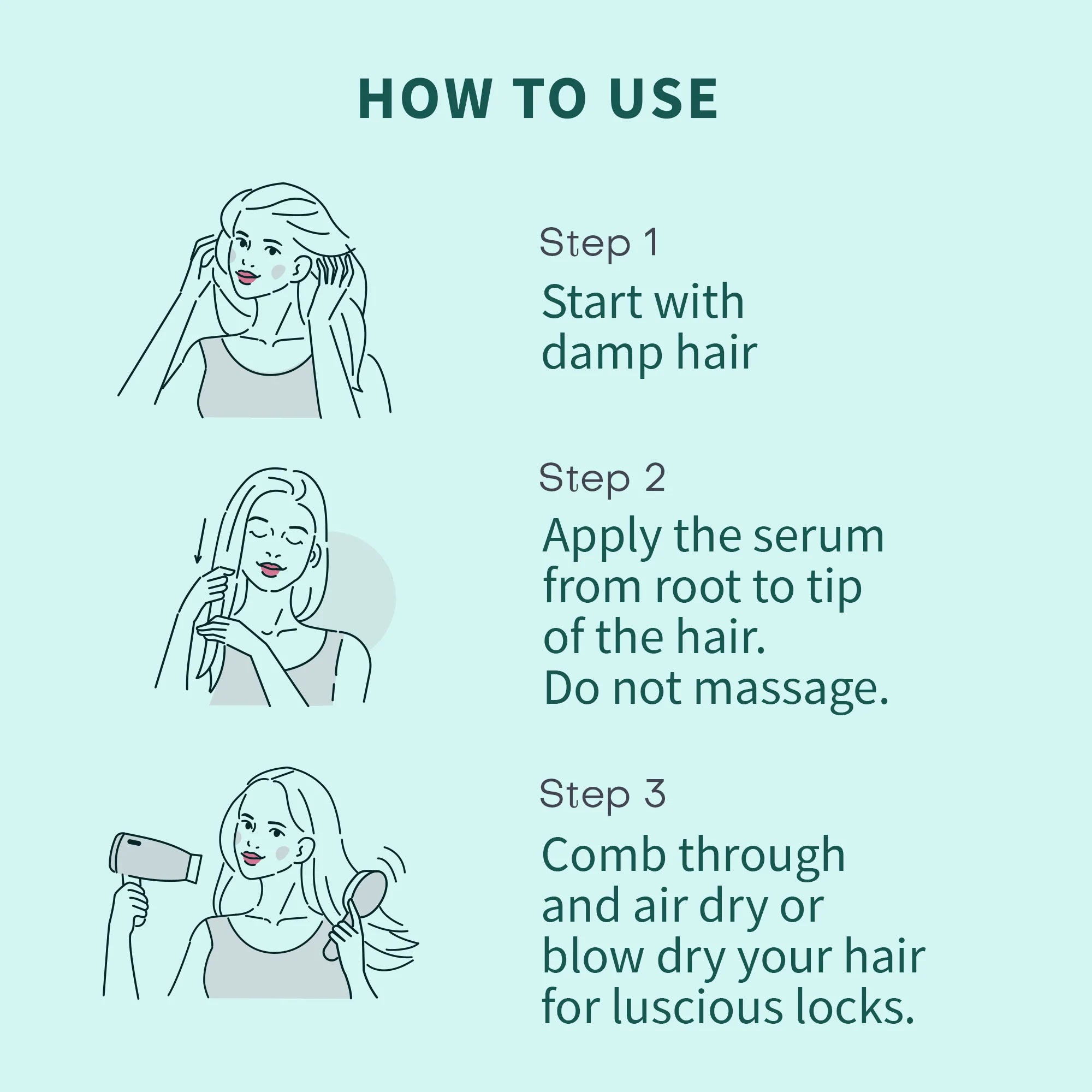 HOW TO USE

Step 1
Start with damp hair

Step 2
Apply the serum from root to tip of the hair.
Do not massage.

Step 3
Comb through and air dry or blow dry your hair for luscious locks.