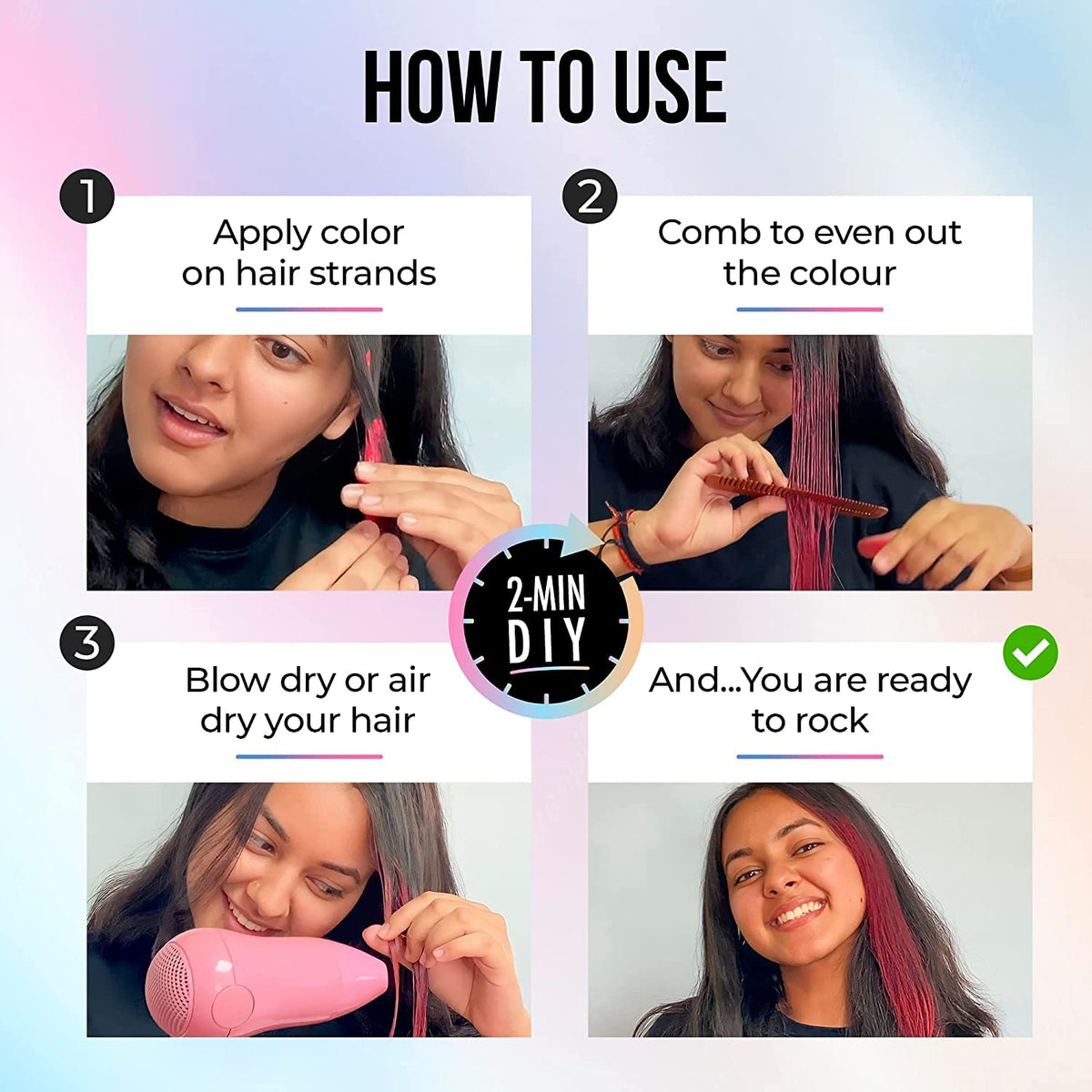 HOW TO USE

1
Apply color on hair strands

2
Comb to even out the colour

2-MIN DIY

3
Blow dry or air dry your hair

And...You are ready to rock