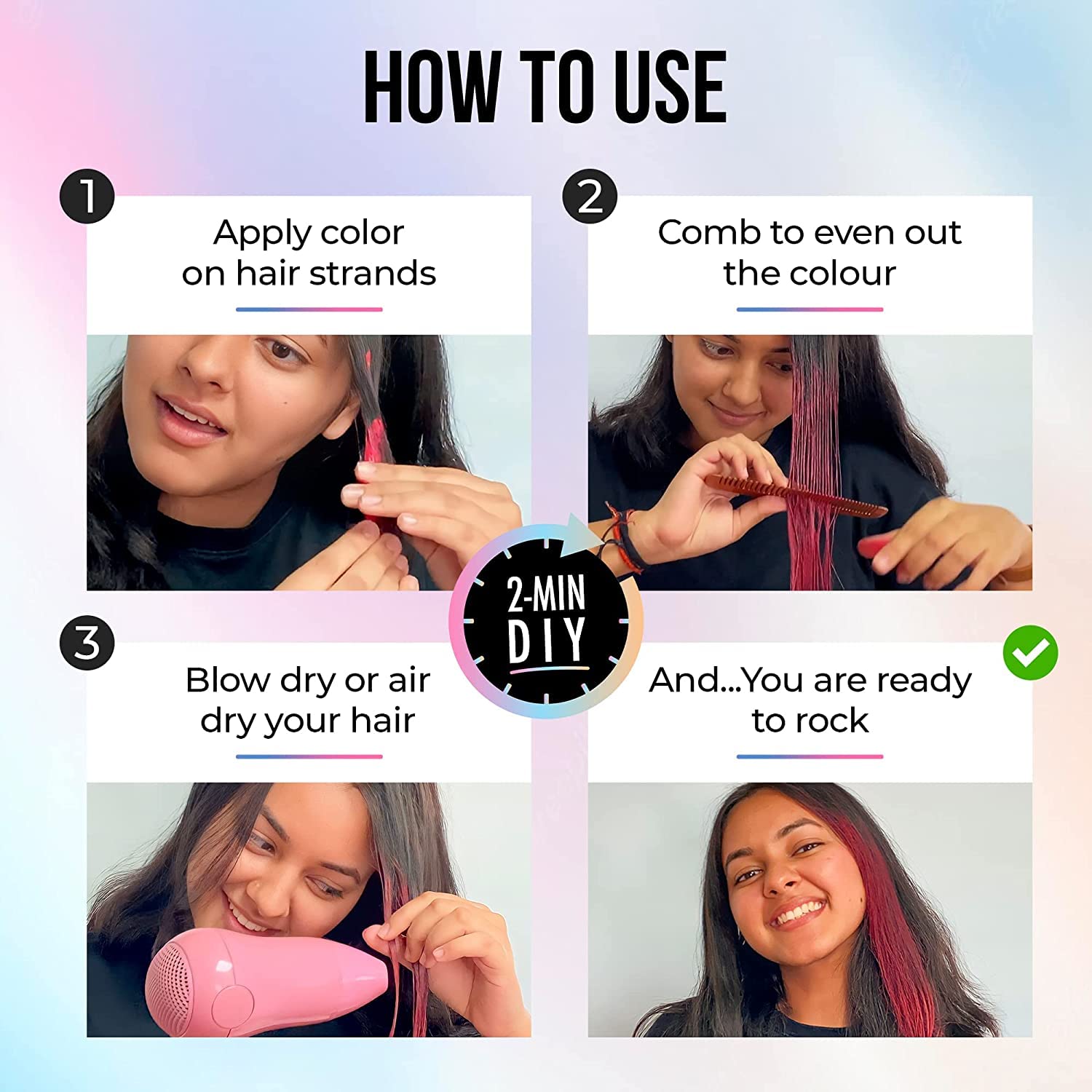 HOW TO USE

1

Apply color on hair strands

2

Comb to even out the colour

2-MIN DIY

3

Blow dry or air dry your hair

And...You are ready to rock